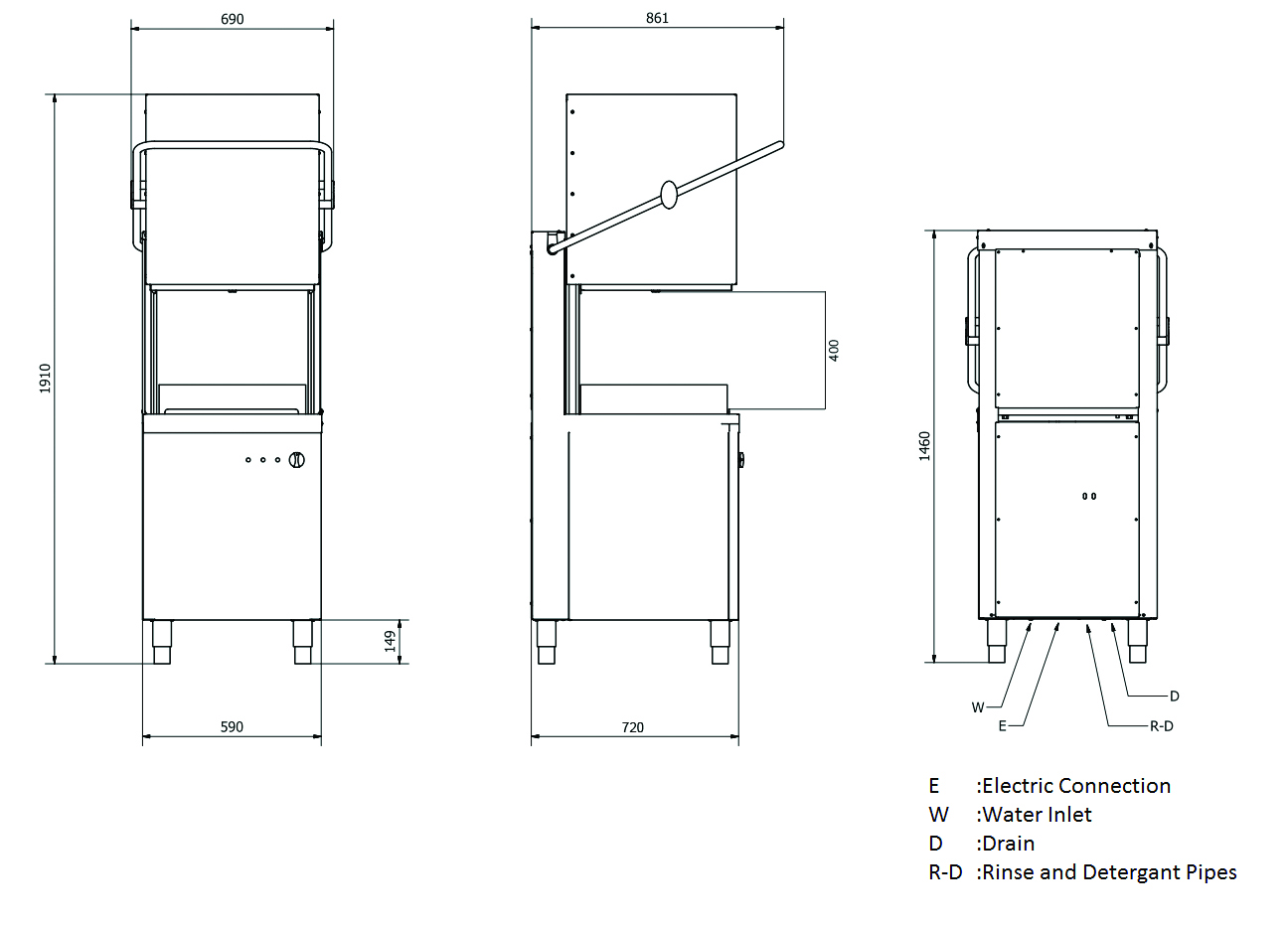 690

1910

149

590

861

400

720

1460

W

E

D

R-D

E :Electric Connection
W :Water Inlet
D :Drain
R-D :Rinse and Detergant Pipes